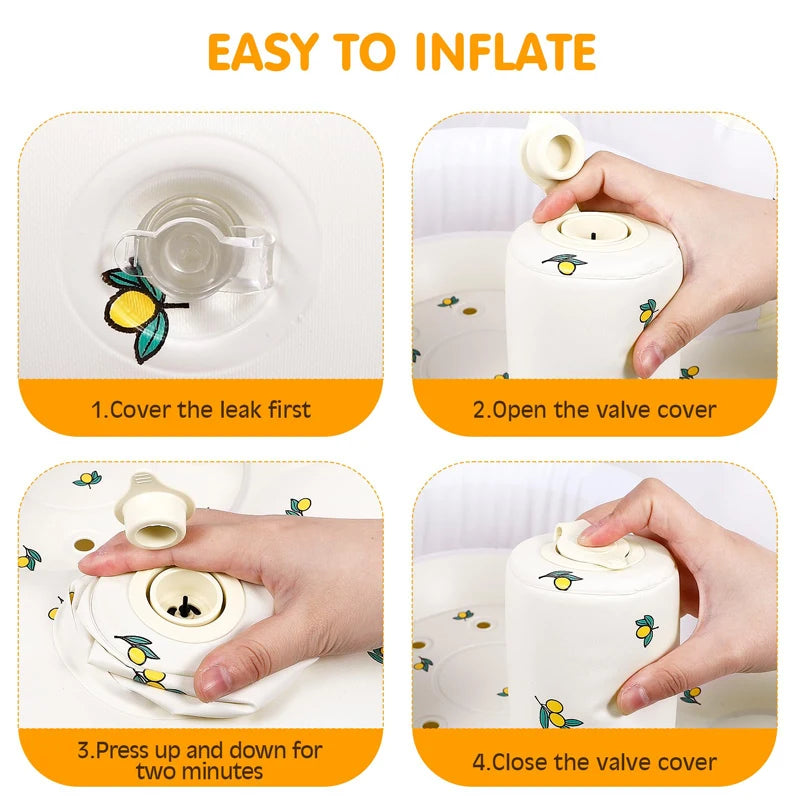 EASY TO INFLATE

1.Cover the leak first

2.Open the valve cover

3.Press up and down for two minutes

4.Close the valve cover